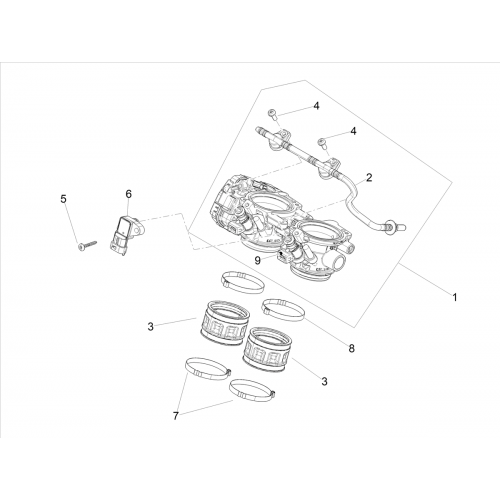 4
4
2
5
6
9
1
3
8
3
7